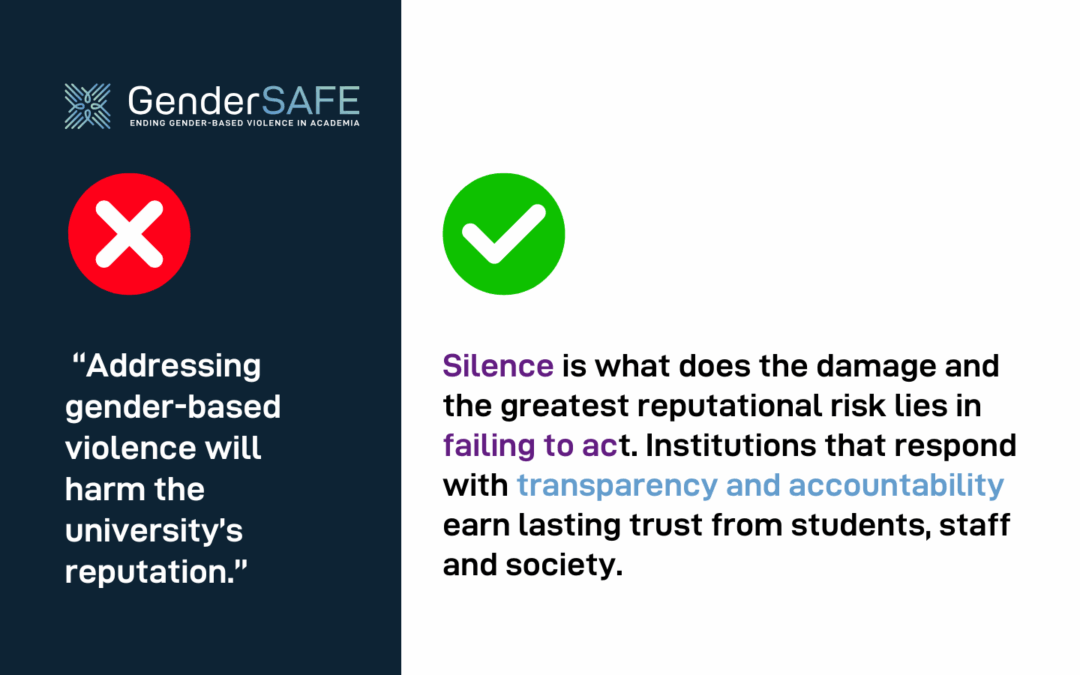 GenderSAFE
ENDING GENDER-BASED VIOLENCE IN ACADEMIA

"Addressing gender-based violence will harm the university's reputation."

Silence is what does the damage and the greatest reputational risk lies in failing to act. Institutions that respond with transparency and accountability earn lasting trust from students, staff and society.